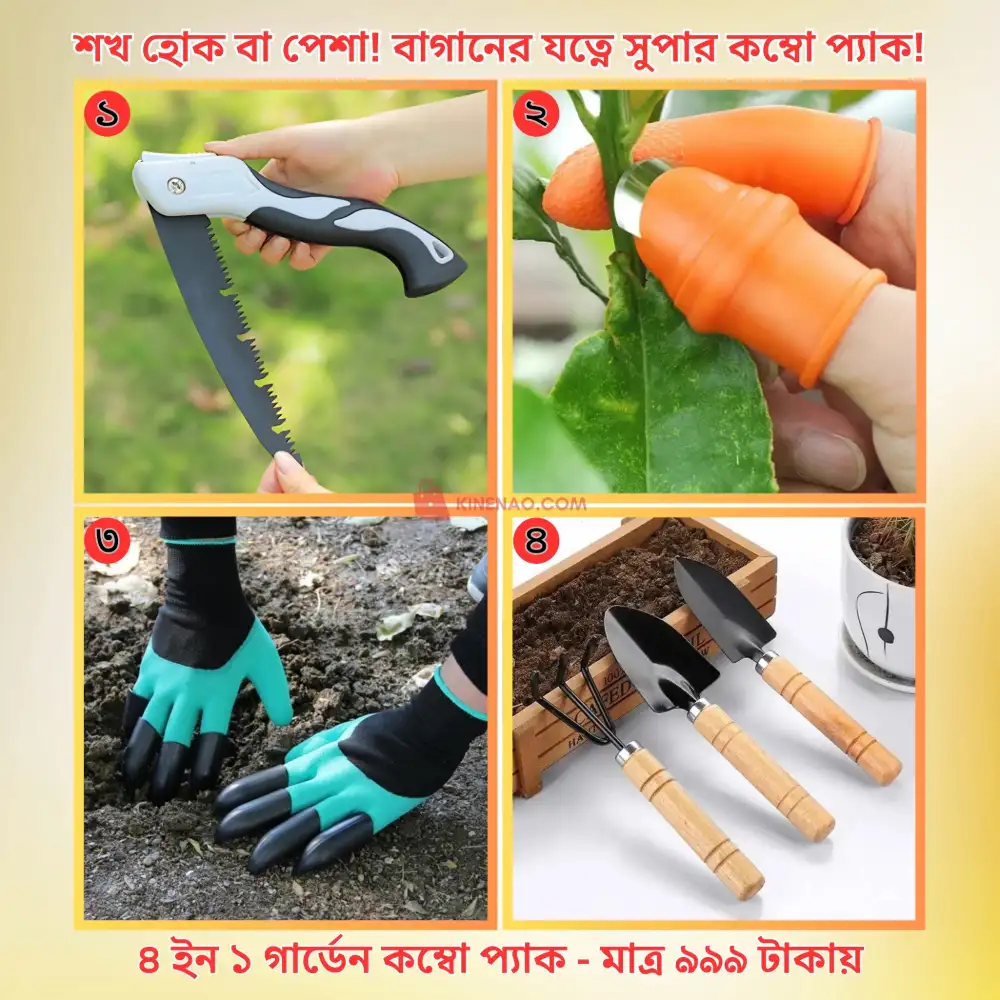 শখ হোক বা পেশা! বাগানের যত্নে সুপার কম্বো প্যাক!

১

২

KINENAO.COM

৩

৪

৪ ইন ১ গার্ডেন কম্বো প্যাক - মাত্র ৯৯৯ টাকায়